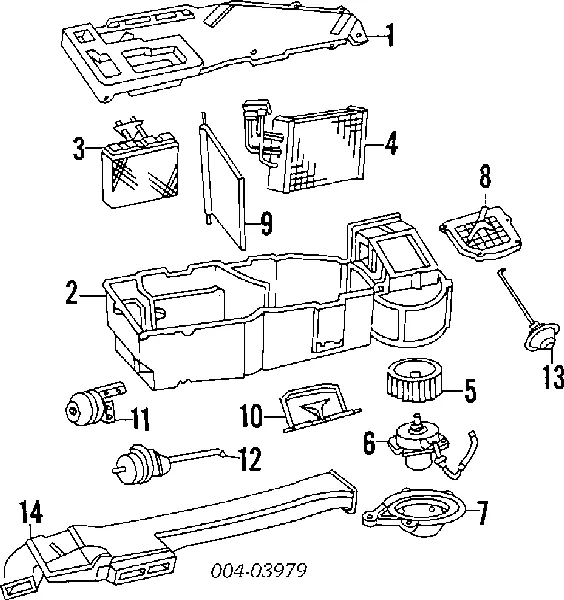 1
3
4
8
9
2
13
5
11
10
6
12
14
7
004-03979