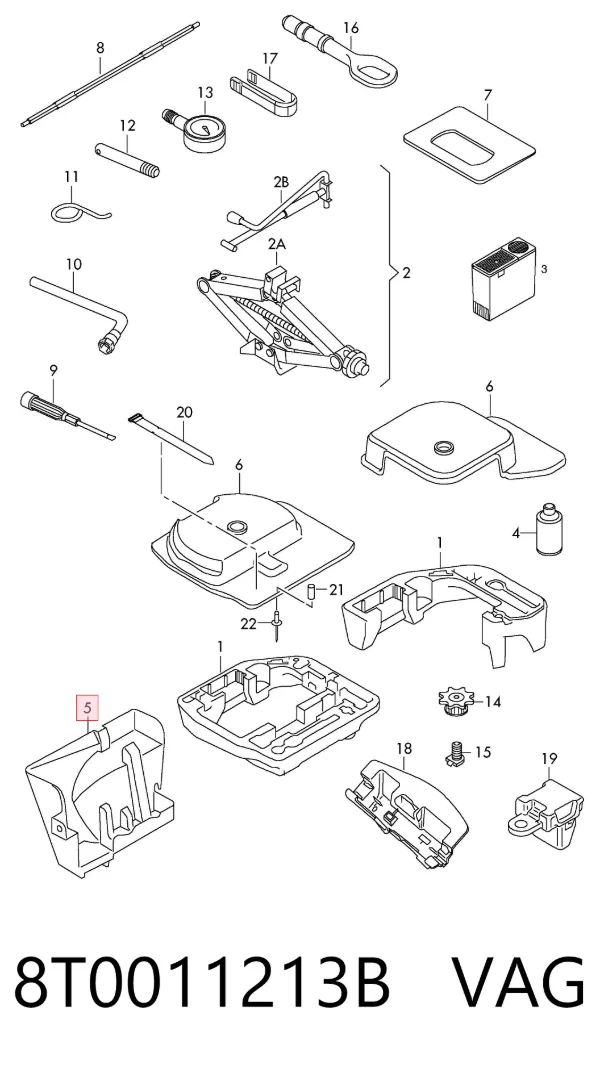 8
16
17
13
7
12
11
2B
2A
2
3
10
9
20
6
6
4
1
21
22
1
5
14
15
18
19

8T0011213B VAG