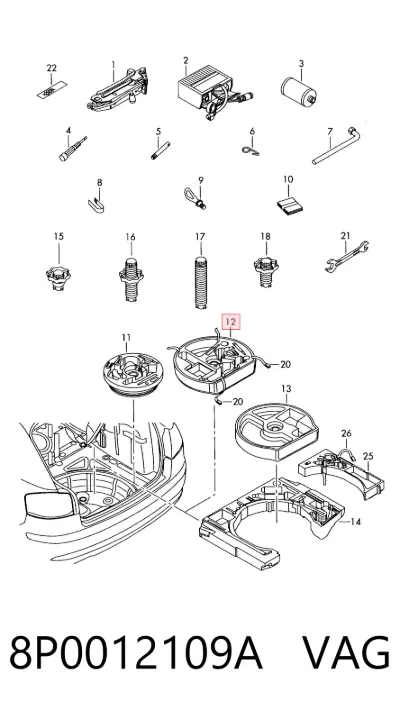 22
1
2
3
4
5
6
7
8
9
10
15
16
17
18
21
12
11
20
20
13
26
25
14

8P0012109A VAG