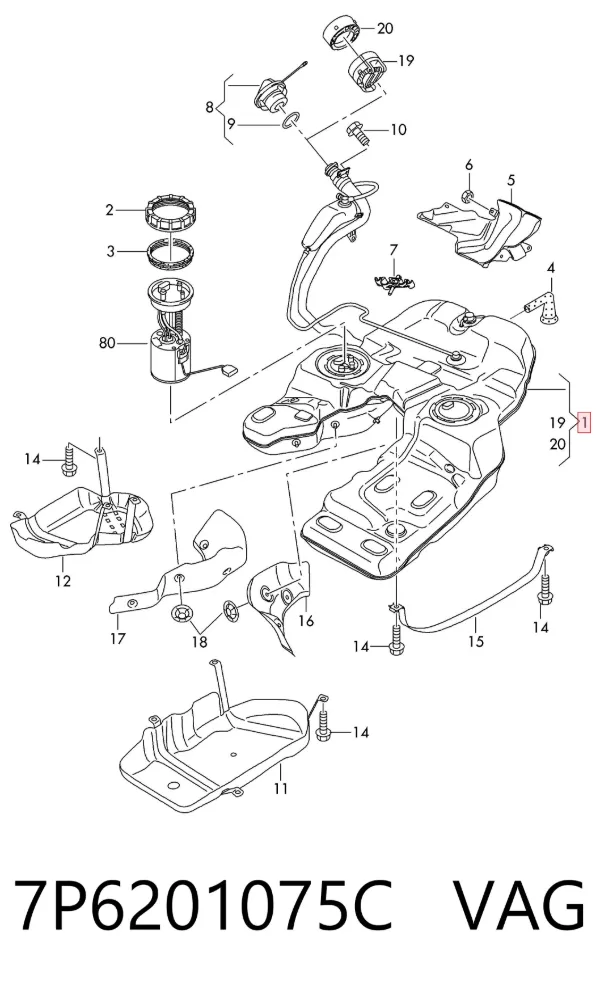 20
19
8
9
10
6
5
2
3
7
4
80
19
1
20
14
12
17
18
16
14
15
14
14
11

7P6201075C VAG