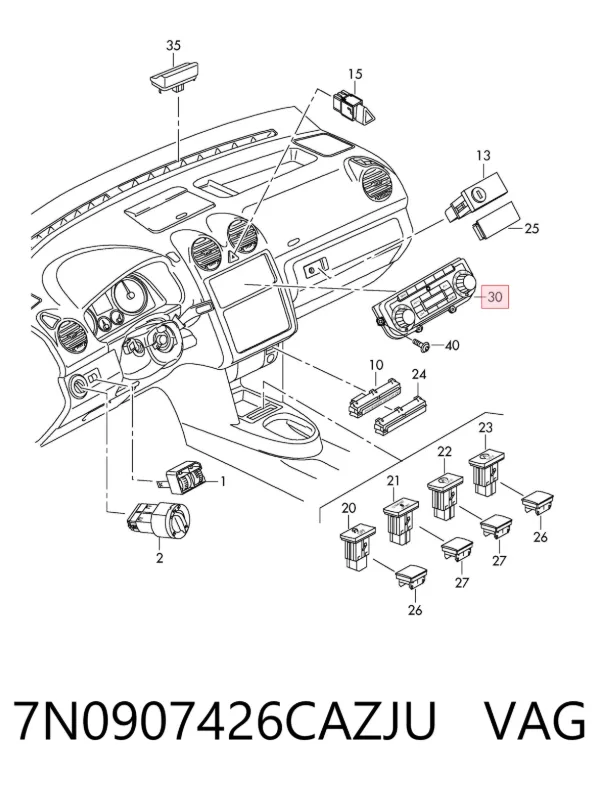 35
15
13
25
30
40
10
24
23
22
21
20
26
27
27
26
1
2

7N0907426CAZJU VAG