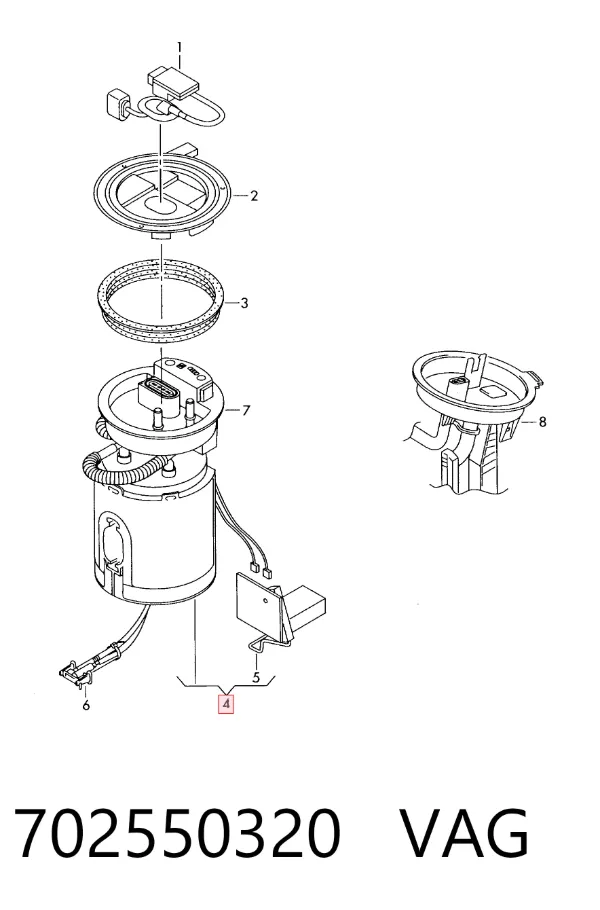 1
2
3
7
8
5
6
4

702550320 VAG