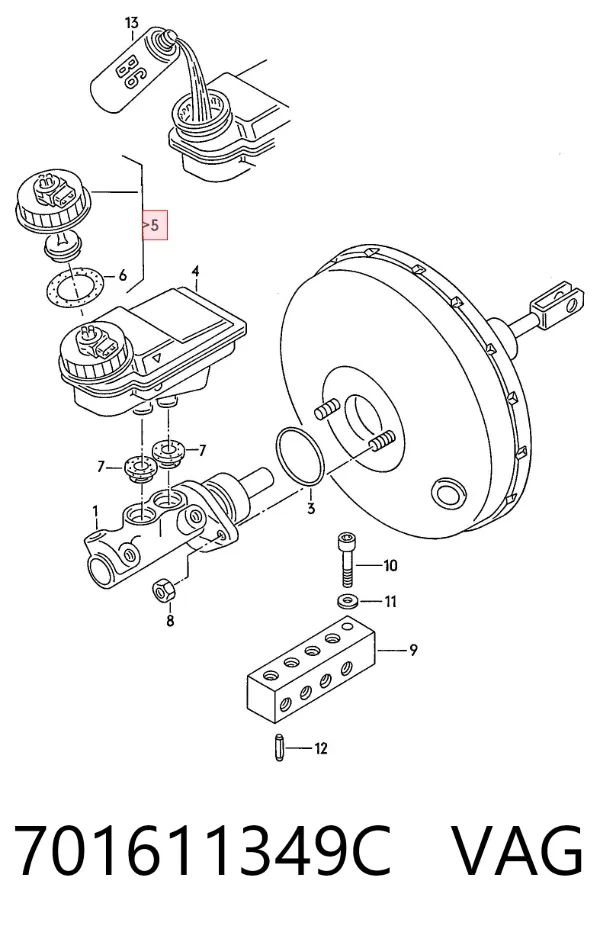 13
B6
>5
6
4
7
7
1
3
8
10
11
9
12
701611349C VAG