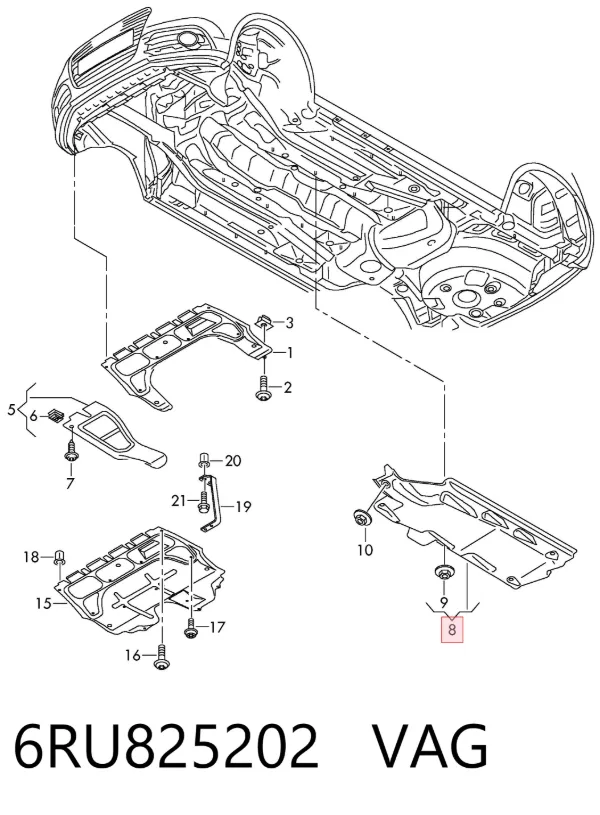 3
1
2
5
6
7
20
21
19
18
15
17
16
10
9
8

6RU825202 VAG