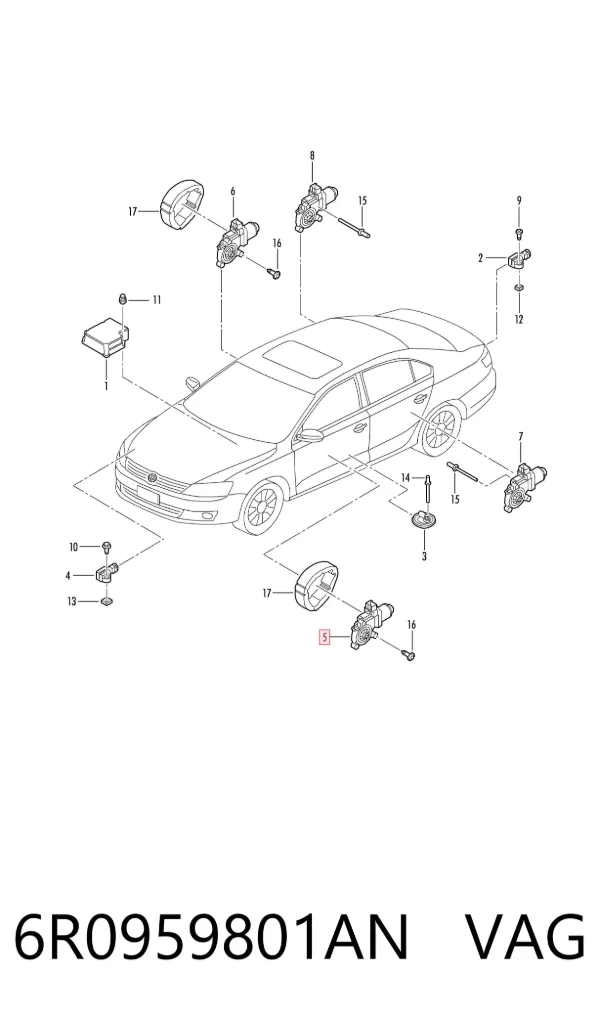 8
17
6
15
9
16
2
11
12
1
7
14
15
3
10
4
13
17
5
16
6R0959801AN VAG