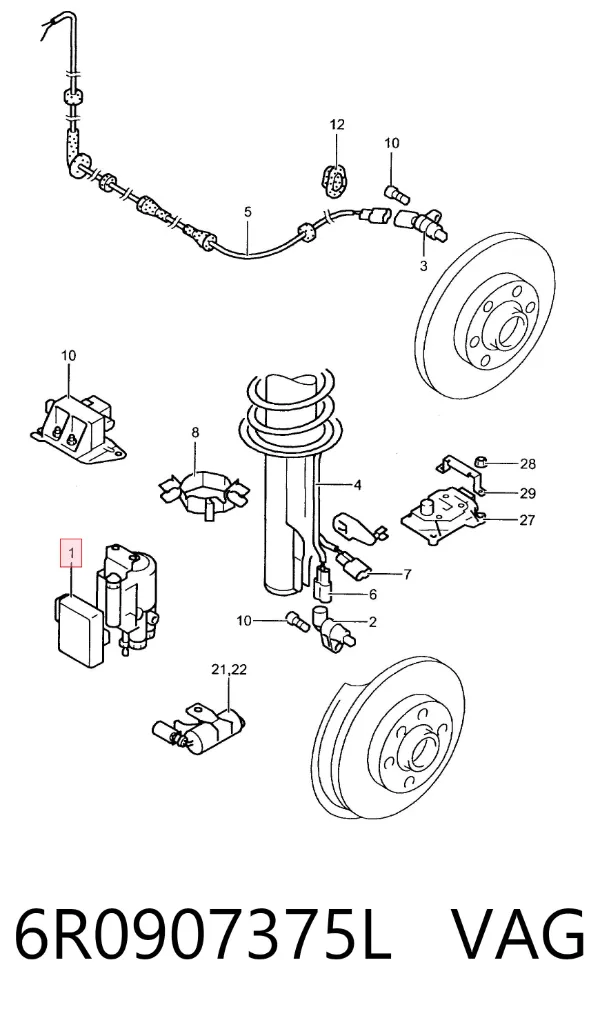 12
10
5
3
10
8
4
28
29
27
1
7
6
10
2
21,22

6R0907375L VAG