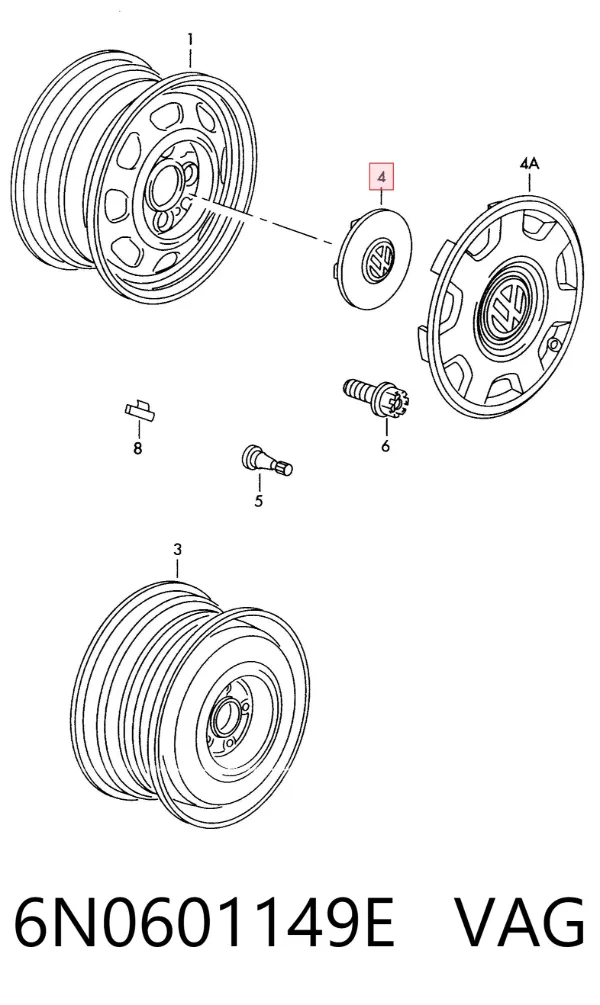 1
4
4A
8
6
5
3
6N0601149E VAG