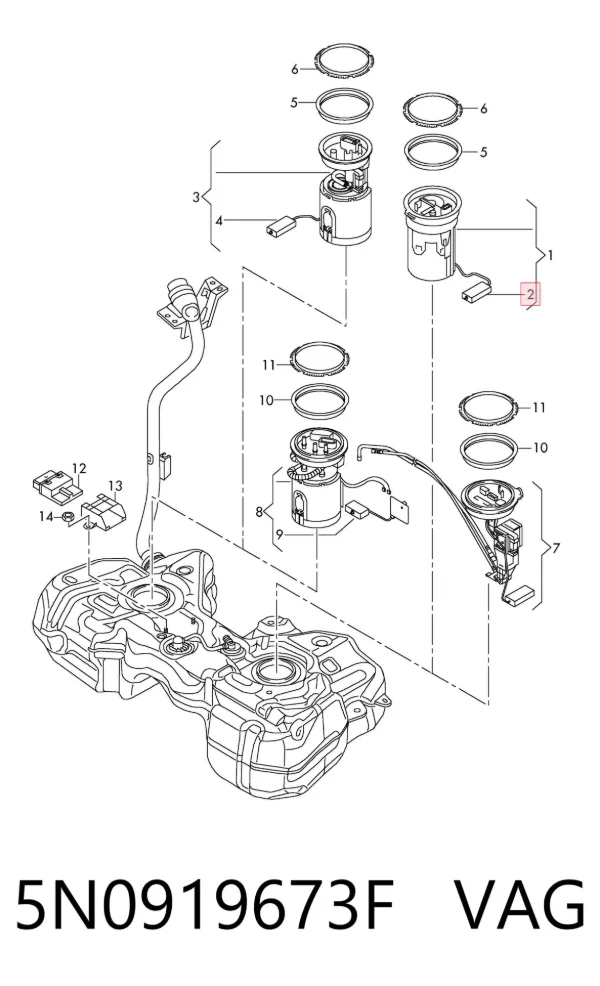 6
5
6
5
3
4
1
2
11
10
11
10
12
13
14
8
9
7

5N0919673F VAG