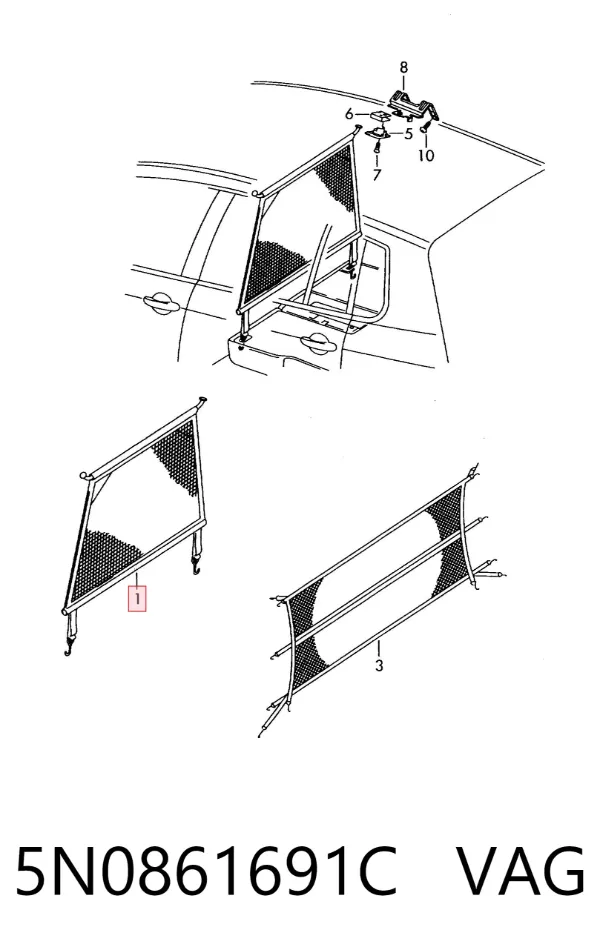 8
6
5
7
10
1
3
5N0861691C VAG