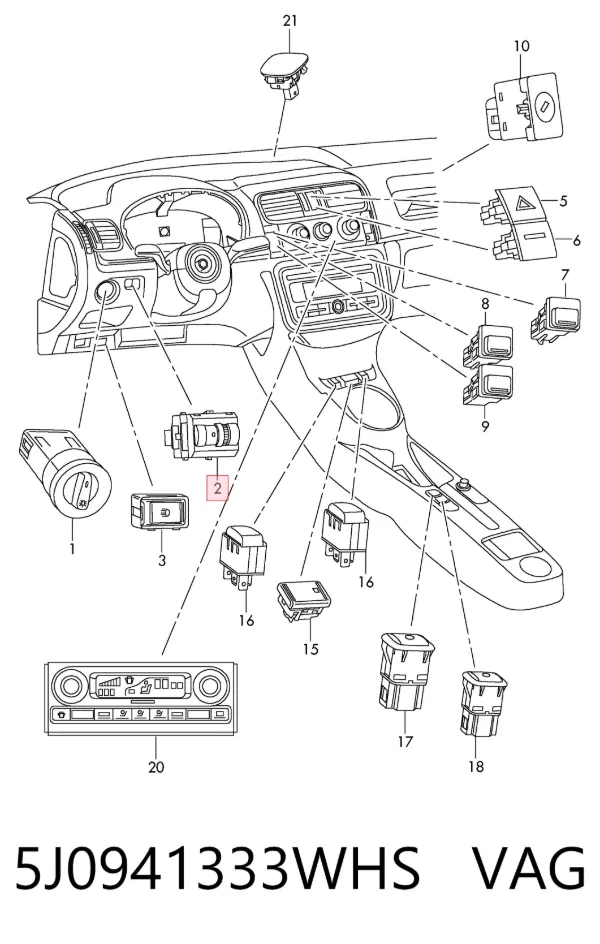 21
10
5
6
7
8
9
2
1
3
16
16
15
17
18
20
5J0941333WHS VAG