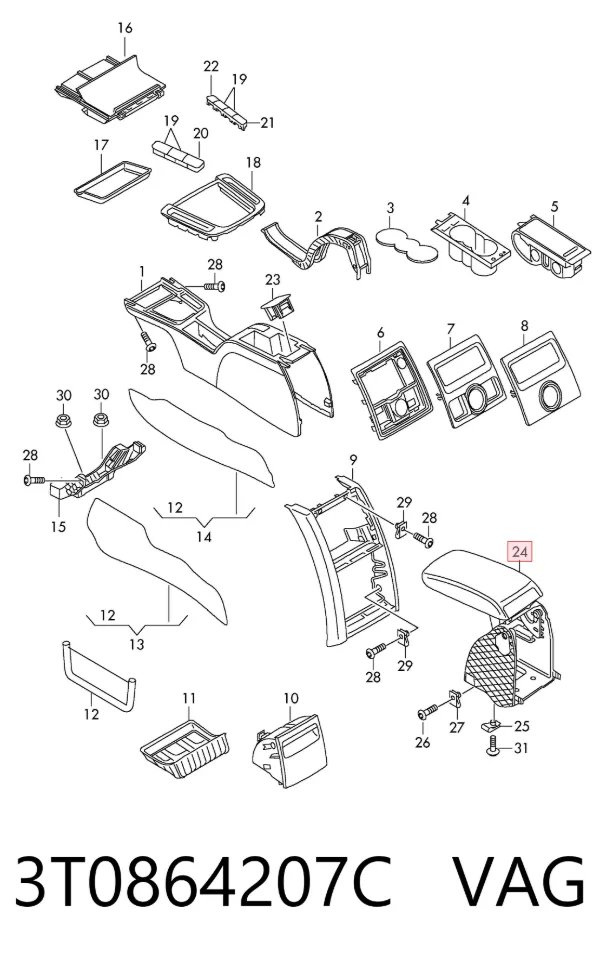 16
22
19
21
19
20
17
18
2
3
4
5
1
28
23
28
6
7
8
30
30
28
15
12
14
9
29
28
24
12
13
28
29
12
11
10
27
26
25
31

3T0864207C VAG