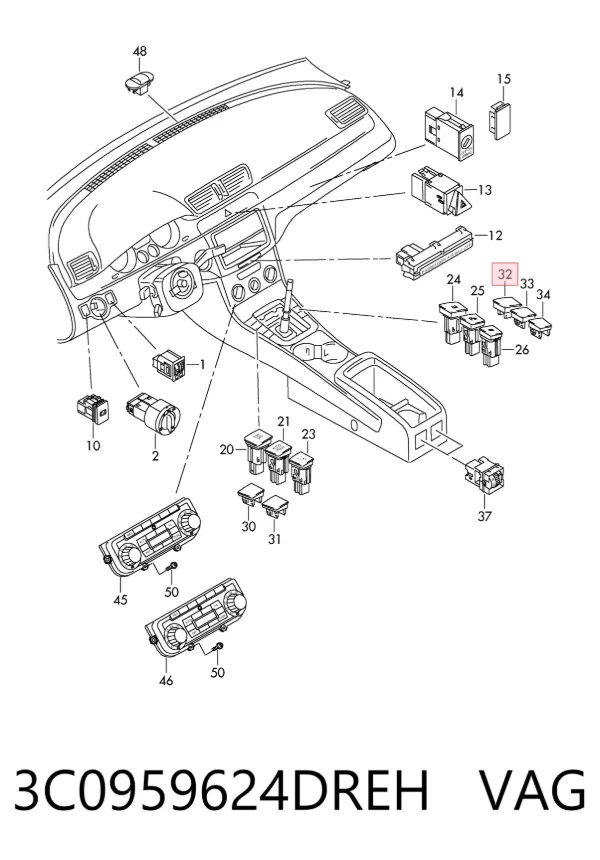 48
14
15
13
12
32
33
34
24
25
26
1
10
2
20
21
23
30
31
37
45
50
46
50

3C0959624DREH VAG