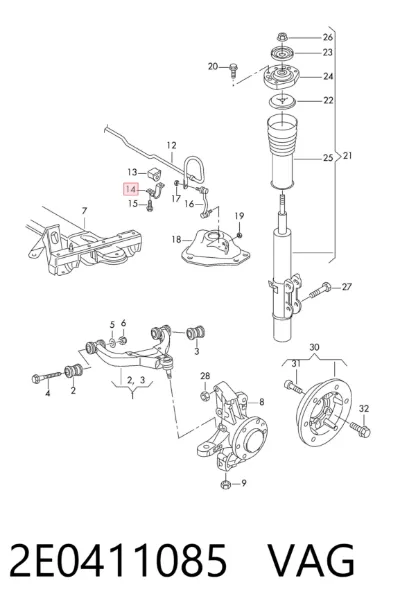 26
23
20
24
22
12
25
21
13
14
17
15
16
7
19
18
27
5
6
3
30
31
4
2
2, 3
28
8
32
9

2E0411085 VAG