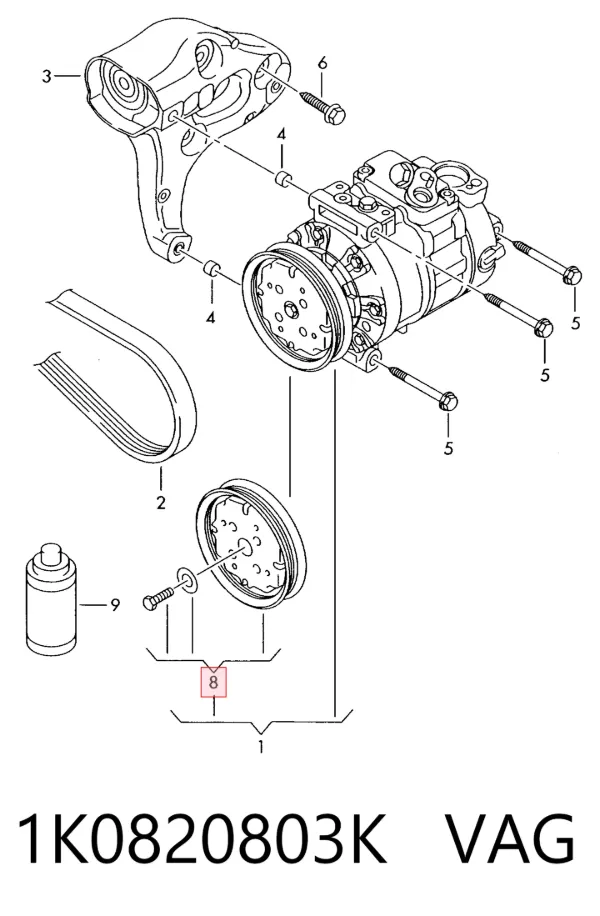 3
6
4
4
5
5
5
2
9
8
1

1K0820803K VAG