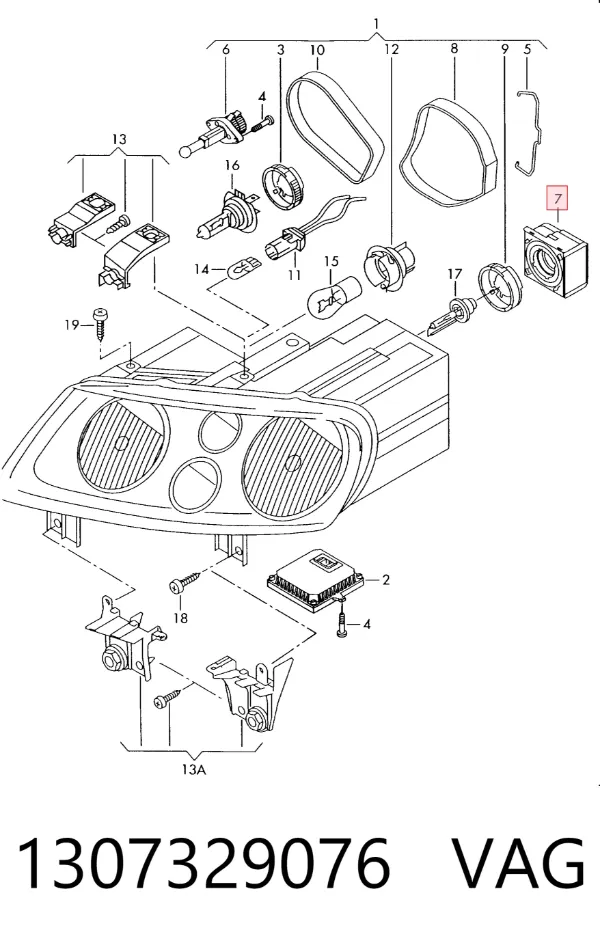 1
6
3
10
12
8
9
5
4
13
16
7
14
11
15
17
19
2
18
4
13A
1307329076 VAG