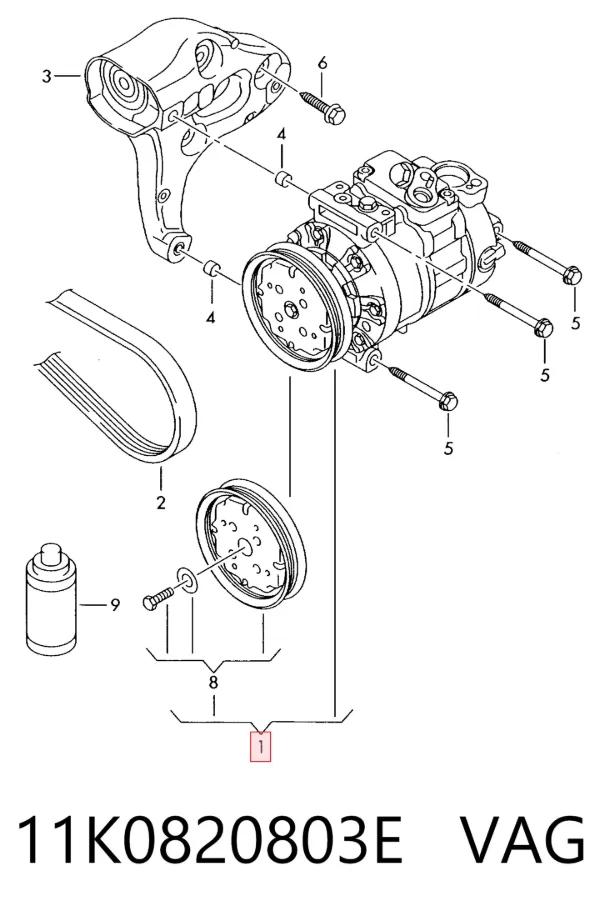 3
6
4
4
5
5
5
2
9
8
1

11K0820803E VAG