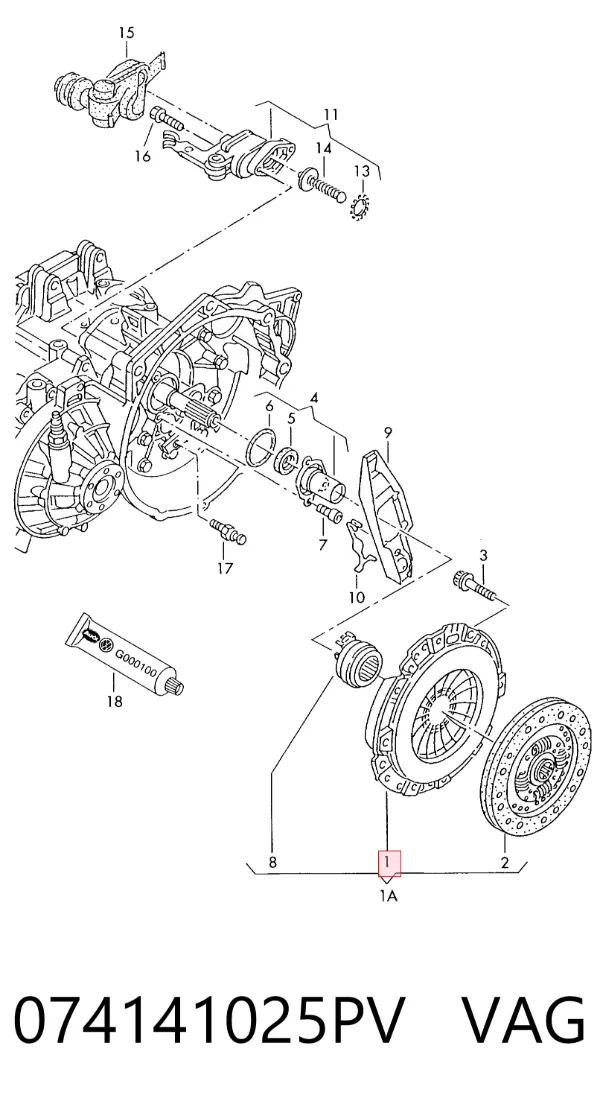 15
11
16
14
13
4
6
5
9
7
17
10
3
G000100
18
8
1
2
1A

074141025PV VAG