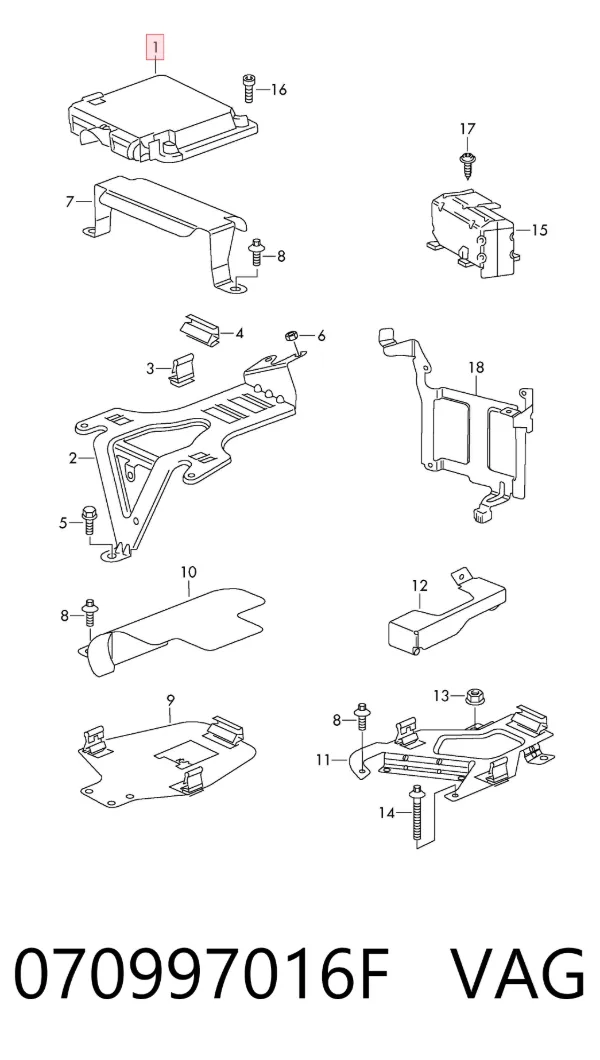 1
16
17
7
15
8
4
6
3
18
2
5
10
12
8
9
13
8
11
14
070997016F VAG