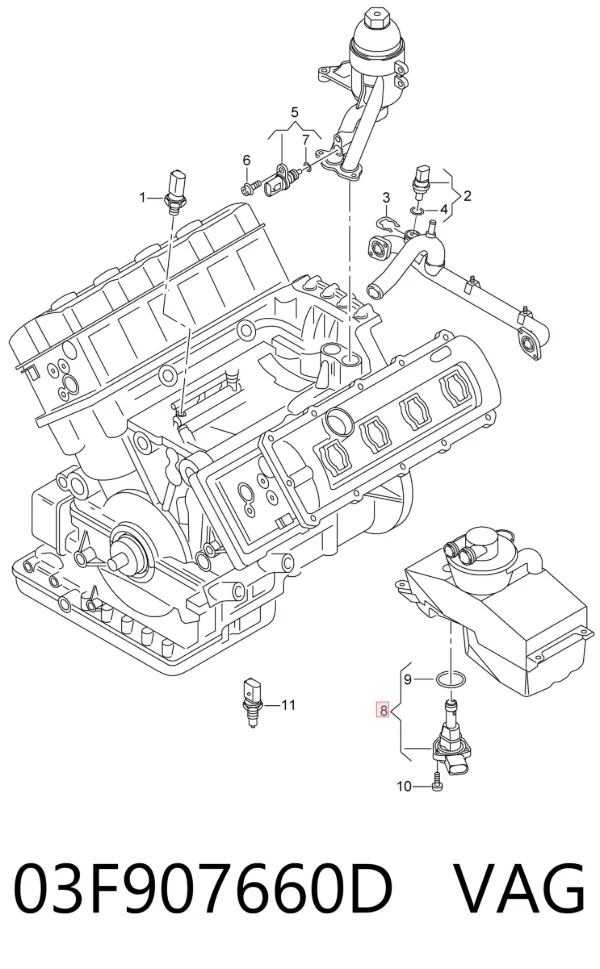 5
6
7
1
3
4
2
9
8
11
10
03F907660D VAG