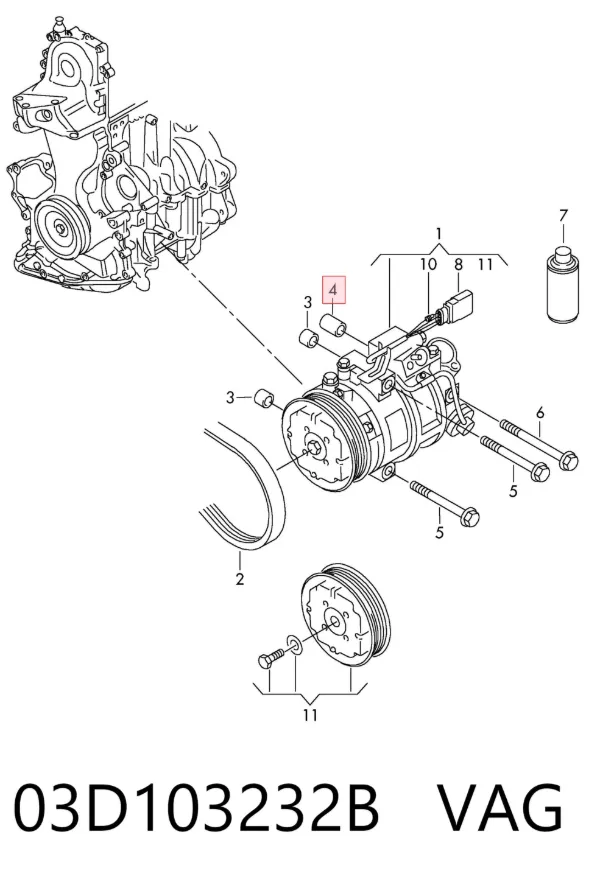 7

1

10 8 11

4

3

3

6

5

5

2

11

03D103232B VAG