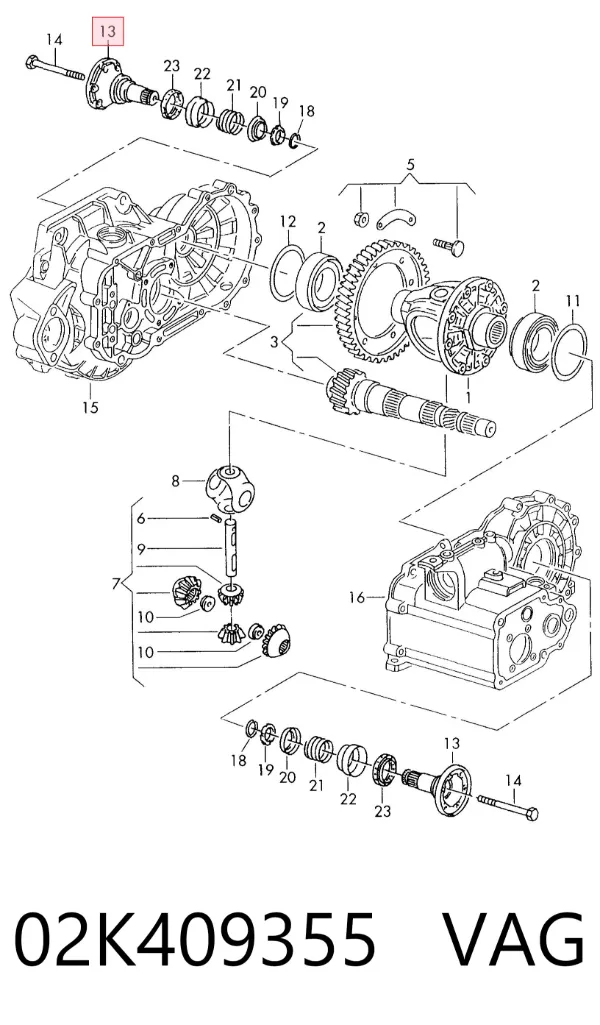 14
13
23
22
21
20
19
18
5
12
2
2
11
3
1
15
8
6
9
7
10
10
16
18
19
20
21
22
23
13
14

02K409355 VAG