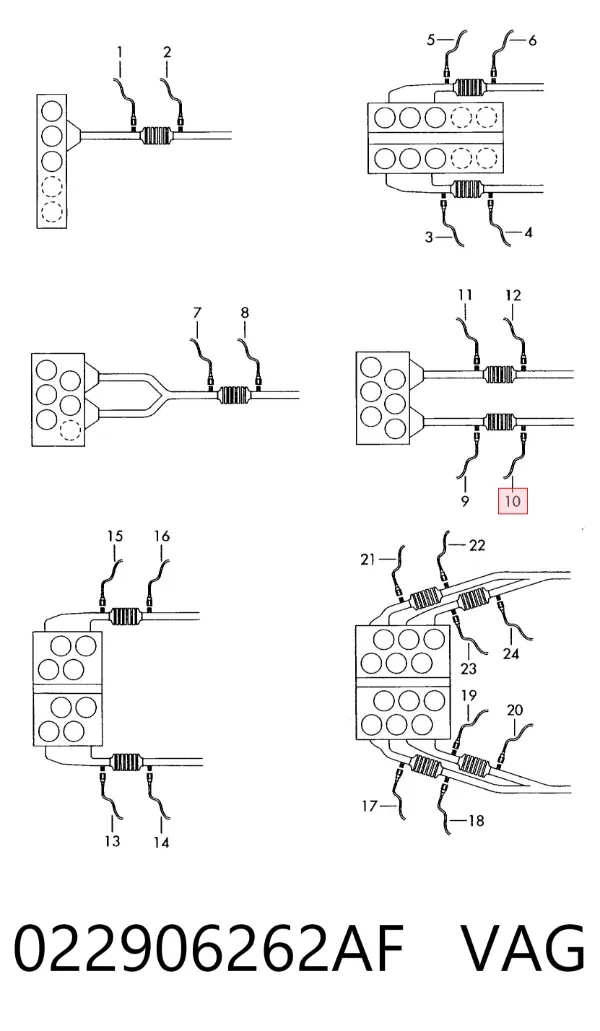 1
2
5
6
3
4
7
8
11
12
9
10
15
16
13
14
21
22
23
24
19
20
17
18

022906262AF VAG