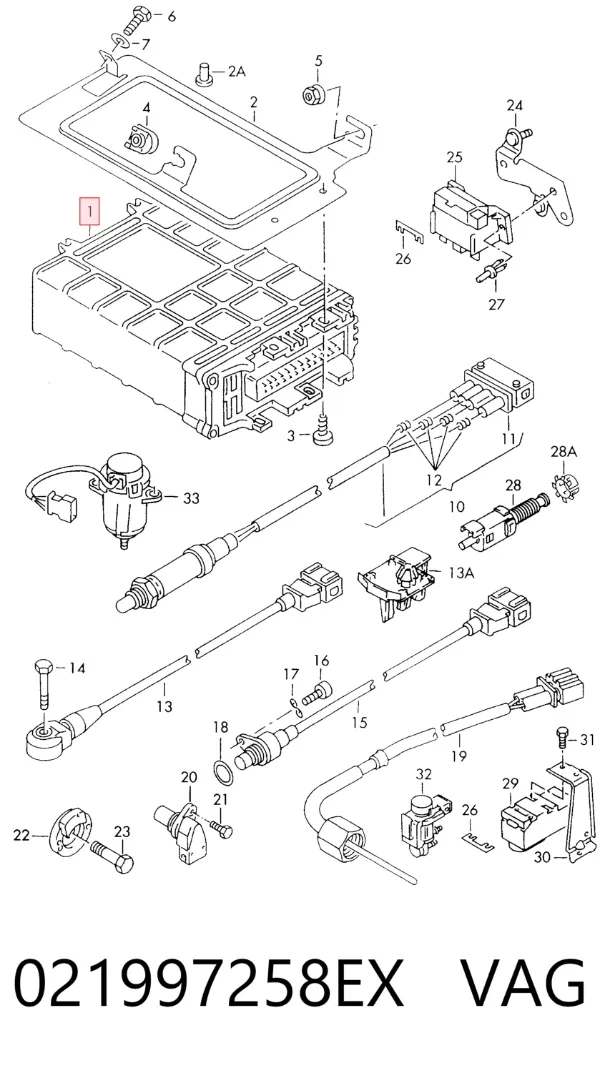 6
7
2A
5
2
4
24
25
1
26
27
3
11
12
28A
33
10
28
13A
14
13
17
16
15
18
19
31
20
21
32
26
29
22
23
30
021997258EX VAG