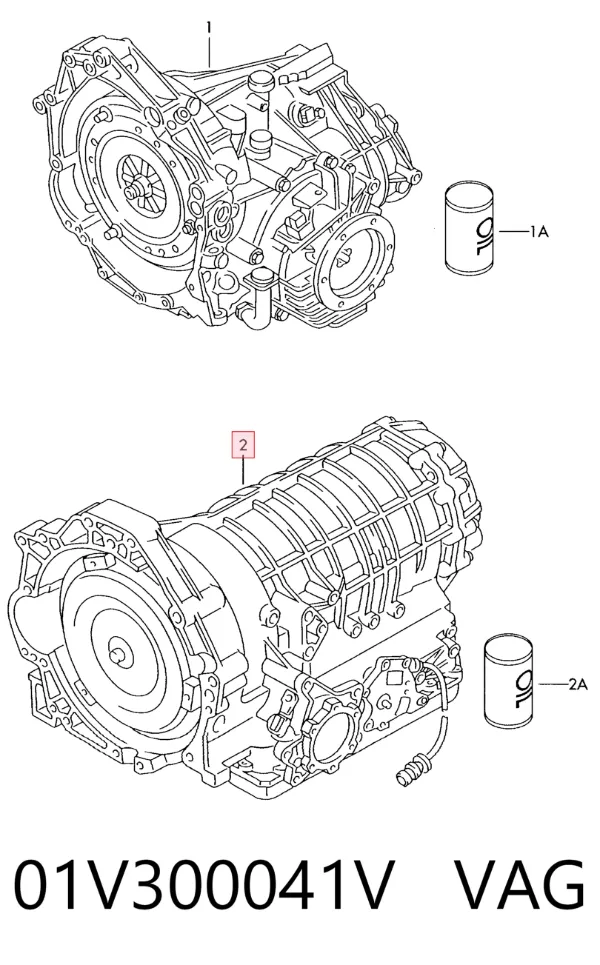 1

1A

2

2A

01V300041V VAG