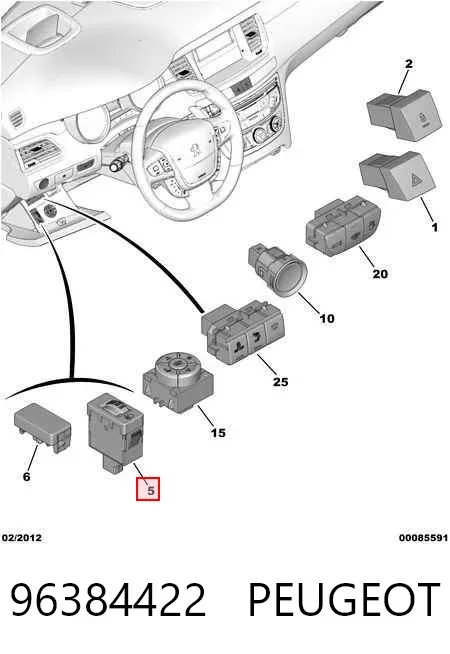 2

1

20

10

25

15

6

5

02/2012

00085591

96384422 PEUGEOT