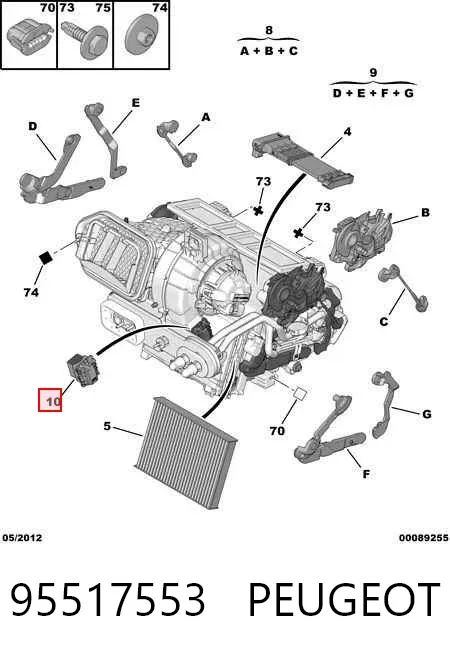 70 73 75 74

8
A + B + C

9
D + E + F + G

D
E
A
4
73
73
B
74
C
10
5
70
G
F

05/2012
00089255

95517553 PEUGEOT