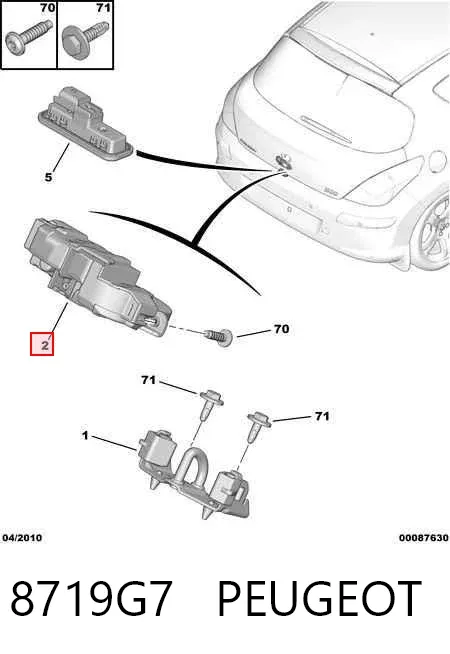 70
71
5
2
70
71
71
1
04/2010
00087630
8719G7 PEUGEOT