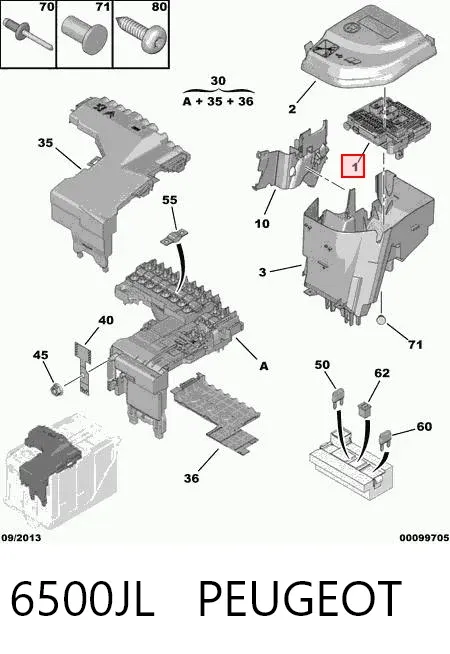 70
71
80

30
A + 35 + 36

2

35

1

10

55

3

40

45

A

71

50

62

60

36

09/2013

00099705

6500JL PEUGEOT