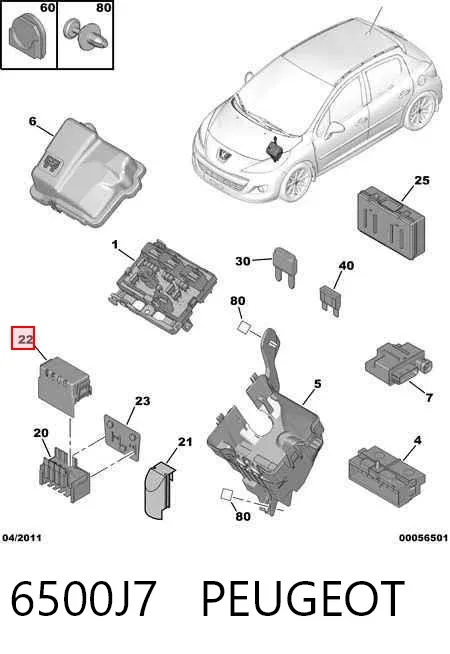 60
80
6
25
1
30
40
80
22
5
7
23
20
21
4
80
04/2011
00056501

6500J7 PEUGEOT