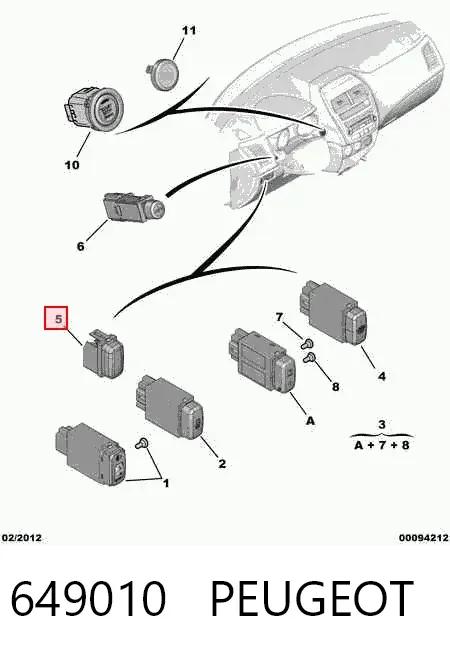 11

10

6

5

7

8

4

A

3
A + 7 + 8

2

1

02/2012

00094212

649010 PEUGEOT