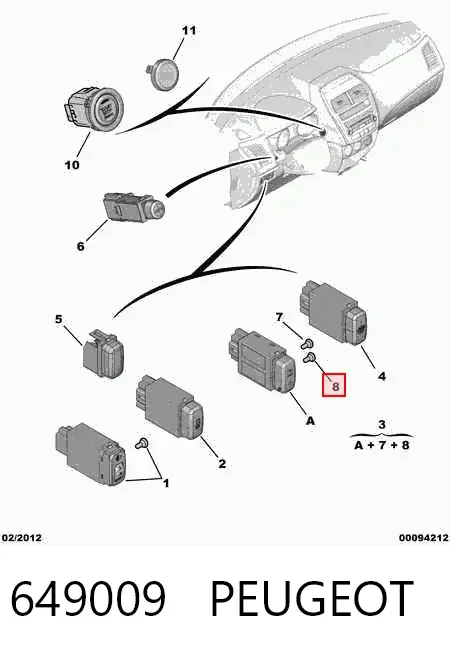 11

10

6

5

7

8

4

A

3

A + 7 + 8

2

1

02/2012

00094212

649009 PEUGEOT