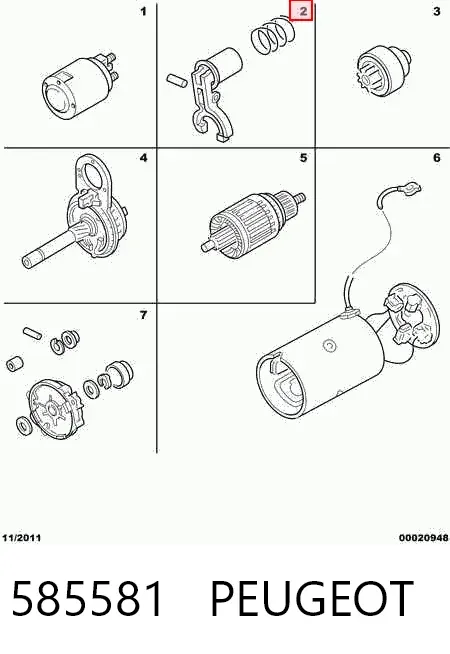 1

2

3

4

5

6

7

11/2011

00020948

585581 PEUGEOT