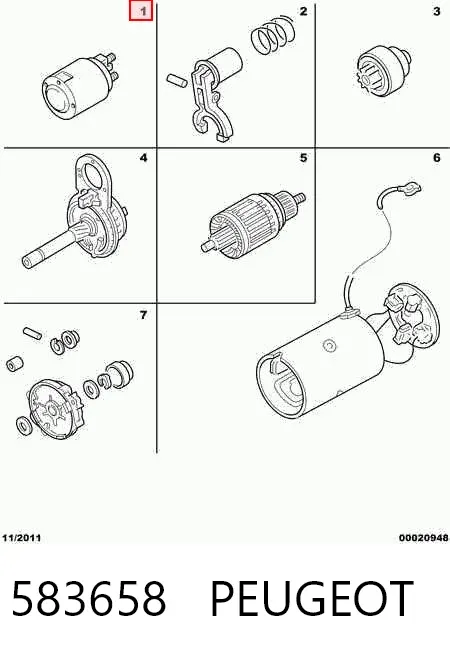 1
2
3
4
5
6
7

11/2011
00020948

583658 PEUGEOT