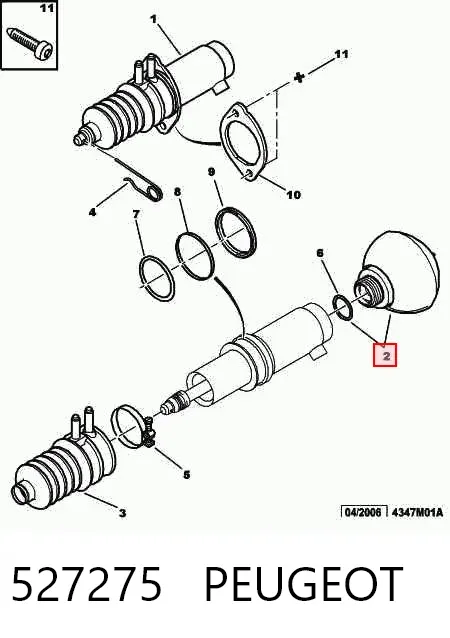 11

1

11

10

9

8

4

7

6

2

5

3

04/2006 4347M01A

527275 PEUGEOT