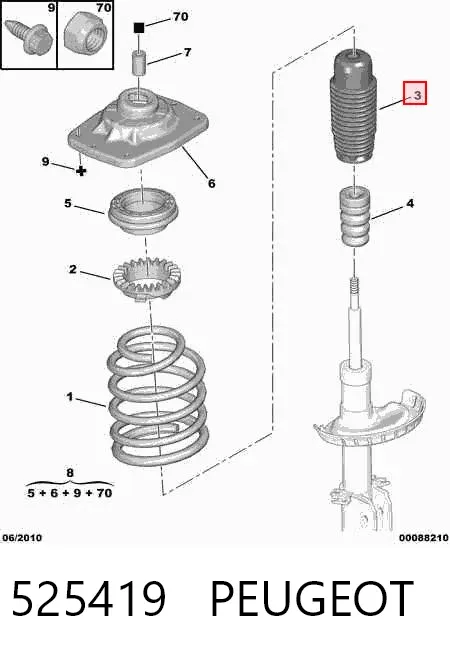 9
70
70
7
3
9
6
5
4
2
1
8
5 + 6 + 9 + 70
06/2010
00088210

525419 PEUGEOT