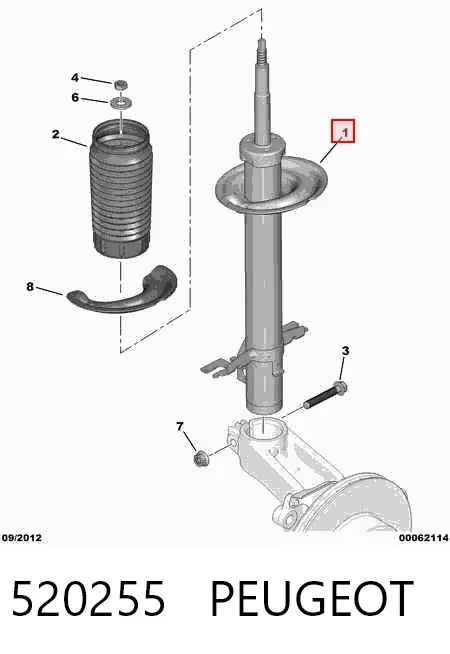 4
6
2
1
8
3
7
09/2012
00062114

520255 PEUGEOT