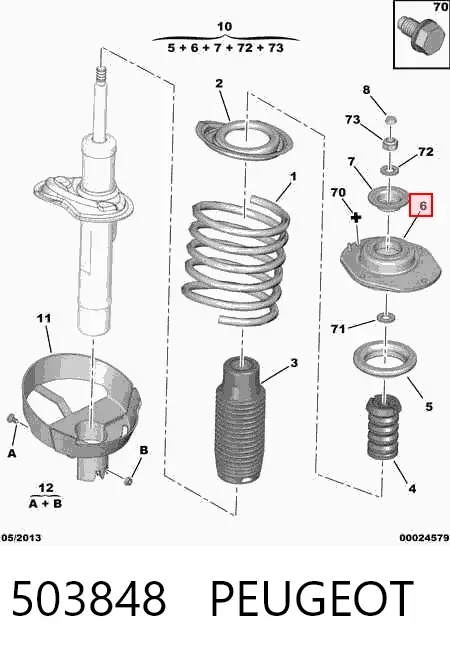 70

10
5 + 6 + 7 + 72 + 73

2

8

73

72

7

1

70

6

11

71

3

5

A

B

4

12
A + B

05/2013

00024579

503848 PEUGEOT