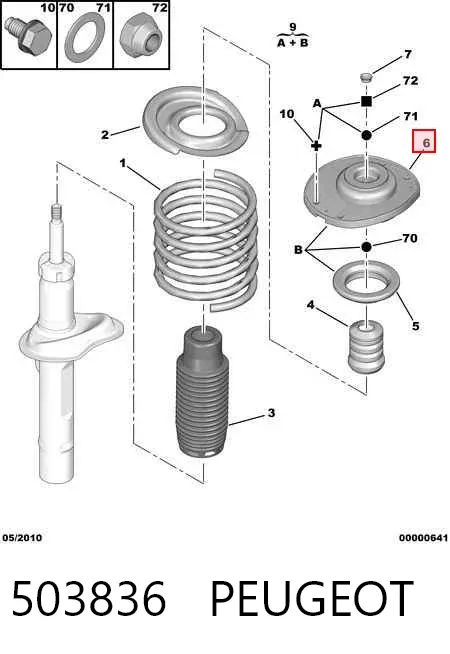 10 70 71 72

9
A + B

7
72
A
10
71
6
2
1
B
70
4
5
3

05/2010
00000641

503836 PEUGEOT