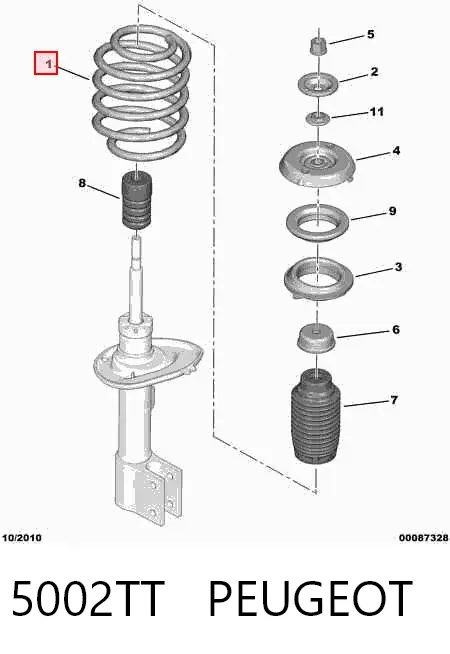 1
8
5
2
11
4
9
3
6
7
10/2010
00087328
5002TT PEUGEOT