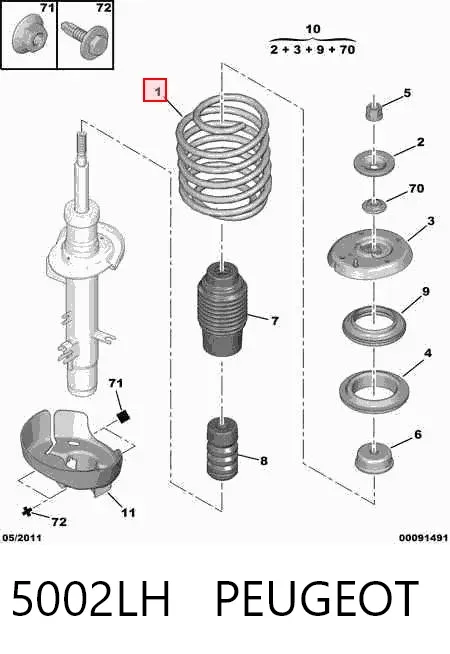 71
72
10
2 + 3 + 9 + 70
1
5
2
70
3
9
7
4
71
6
8
11
72
05/2011
00091491

5002LH PEUGEOT