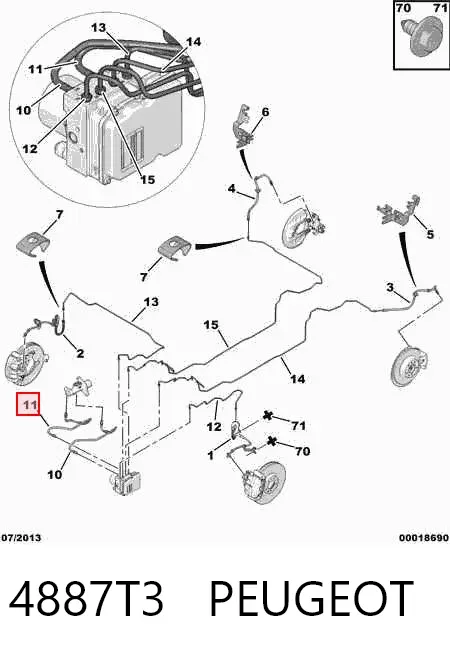 70 71

13
14
11
10
12
15

6
4
7
5
7
3
13
15
2
14
11
12
71
1
70
10

07/2013
00018690

4887T3 PEUGEOT