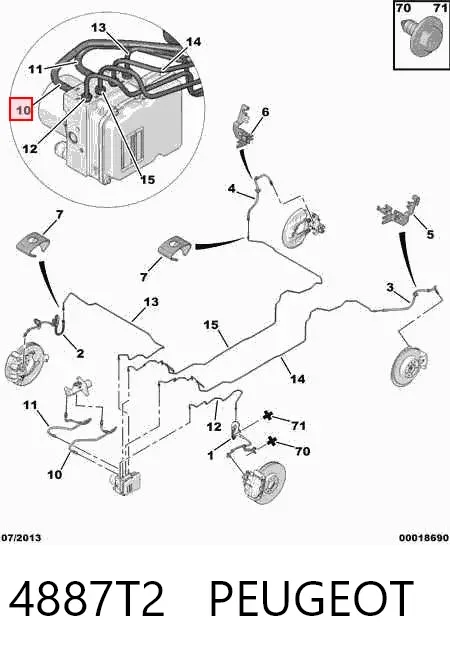 70 71

13
14
11
10
12
15

6
4
7
5
7
3
13
15
2
14
11
12
71
1
70
10

07/2013
00018690

4887T2 PEUGEOT