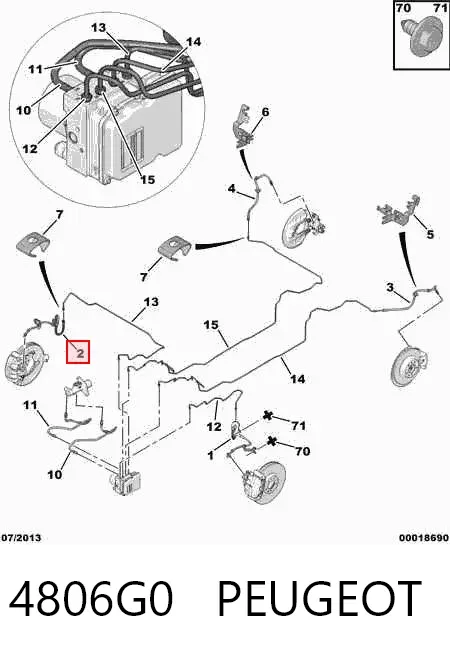 70 71

13
14
11
10
12
15

6
4
7
5
7
3
13
15
2
14
11
12
71
1
70
10

07/2013
00018690

4806G0 PEUGEOT