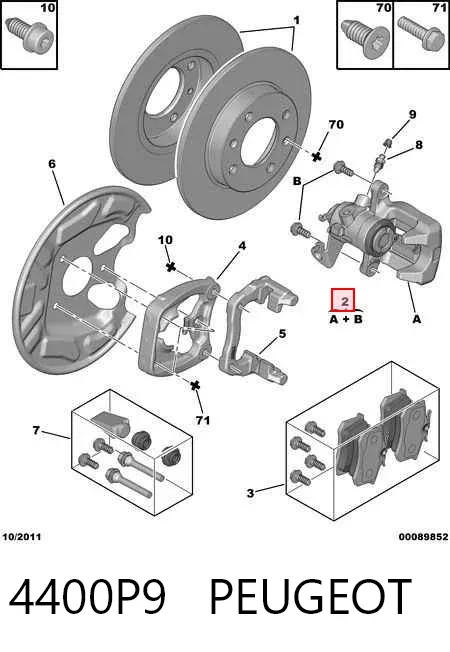 10

70

71

1

70

9

8

6

B

10

4

2

A + B

A

5

71

7

3

10/2011

00089852

4400P9 PEUGEOT