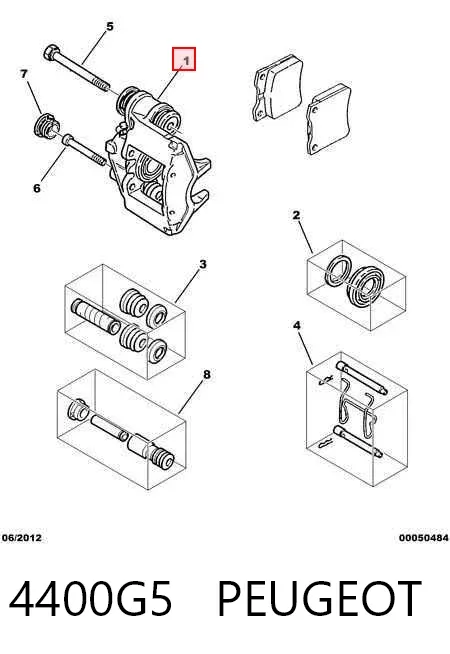 5
1
7
6
2
3
4
8
06/2012
00050484
4400G5 PEUGEOT