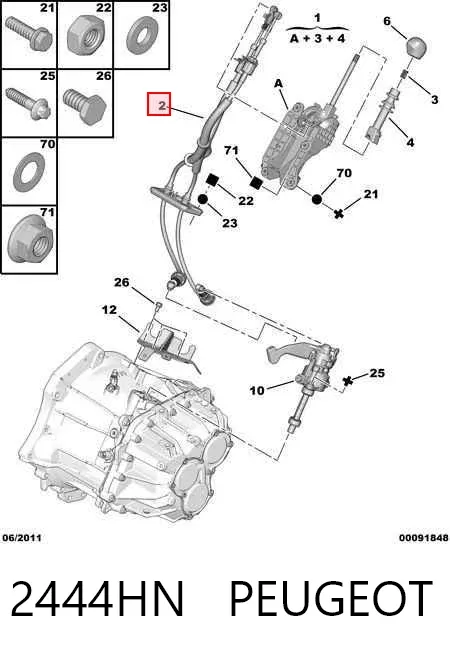 21
22
23
25
26
70
71
1
A + 3 + 4
6
3
4
A
2
71
70
21
22
23
26
12
10
25
06/2011
00091848
2444HN PEUGEOT